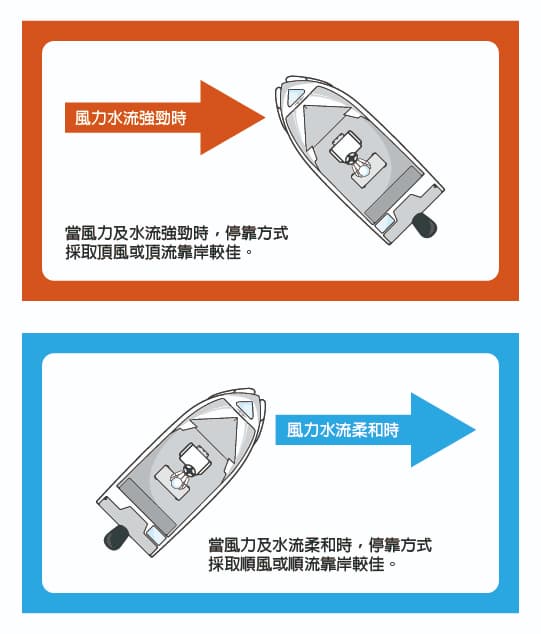 風力水流強勁時

當風力及水流強勁時，停靠方式採取頂風或頂流靠岸較佳。

風力水流柔和時

當風力及水流柔和時，停靠方式採取順風或順流靠岸較佳。